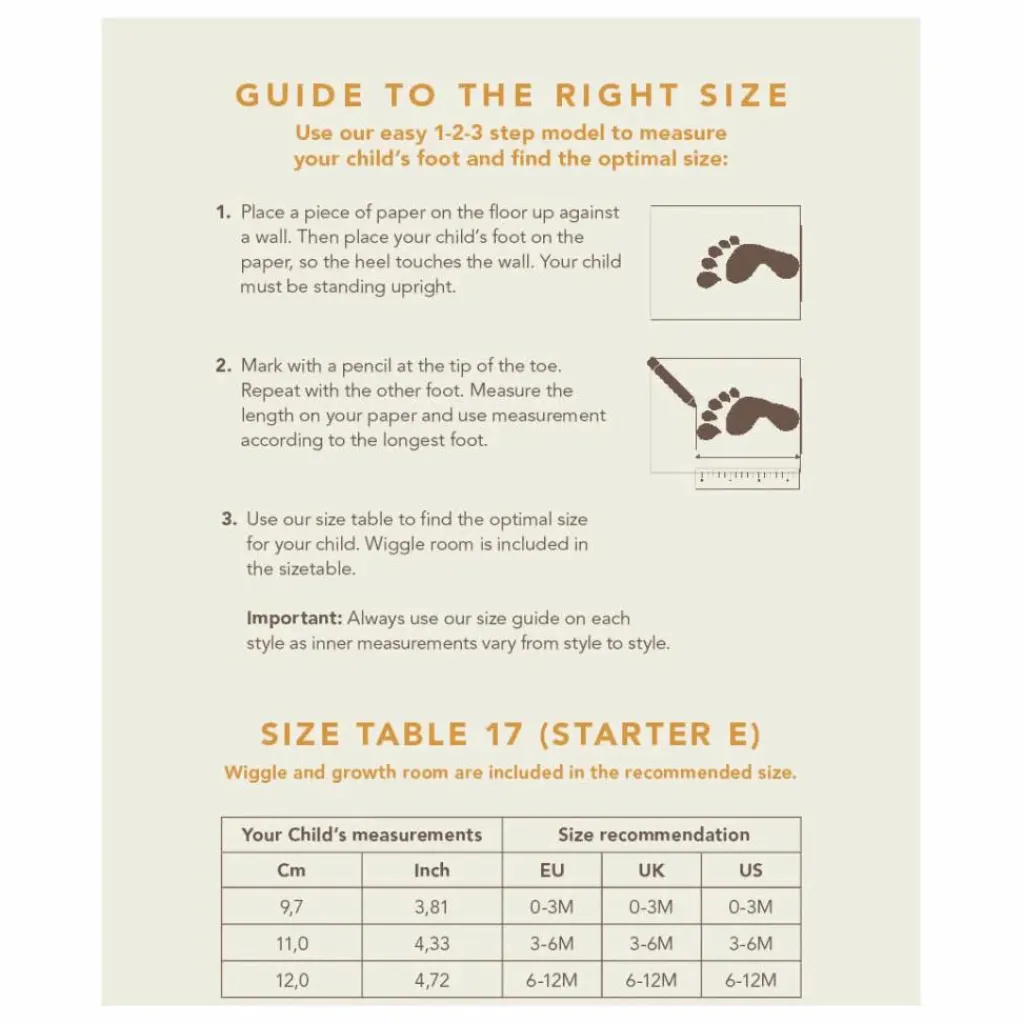 GUIDE TO THE RIGHT SIZE
Use our easy 1-2-3 step model to measure your child's foot and find the optimal size:

1. Place a piece of paper on the floor up against a wall. Then place your child's foot on the paper, so the heel touches the wall. Your child must be standing upright.

2. Mark with a pencil at the tip of the toe. Repeat with the other foot. Measure the length on your paper and use measurement according to the longest foot.

3. Use our size table to find the optimal size for your child. Wiggle room is included in the sizetable.

Important: Always use our size guide on each style as inner measurements vary from style to style.

SIZE TABLE 17 (STARTER E)
Wiggle and growth room are included in the recommended size.

| Your Child's measurements | | Size recommendation | | |
|---|---|---|---|---|
| Cm | Inch | EU | UK | US |
| 9,7 | 3,81 | 0-3M | 0-3M | 0-3M |
| 11,0 | 4,33 | 3-6M | 3-6M | 3-6M |
| 12,0 | 4,72 | 6-12M | 6-12M | 6-12M |