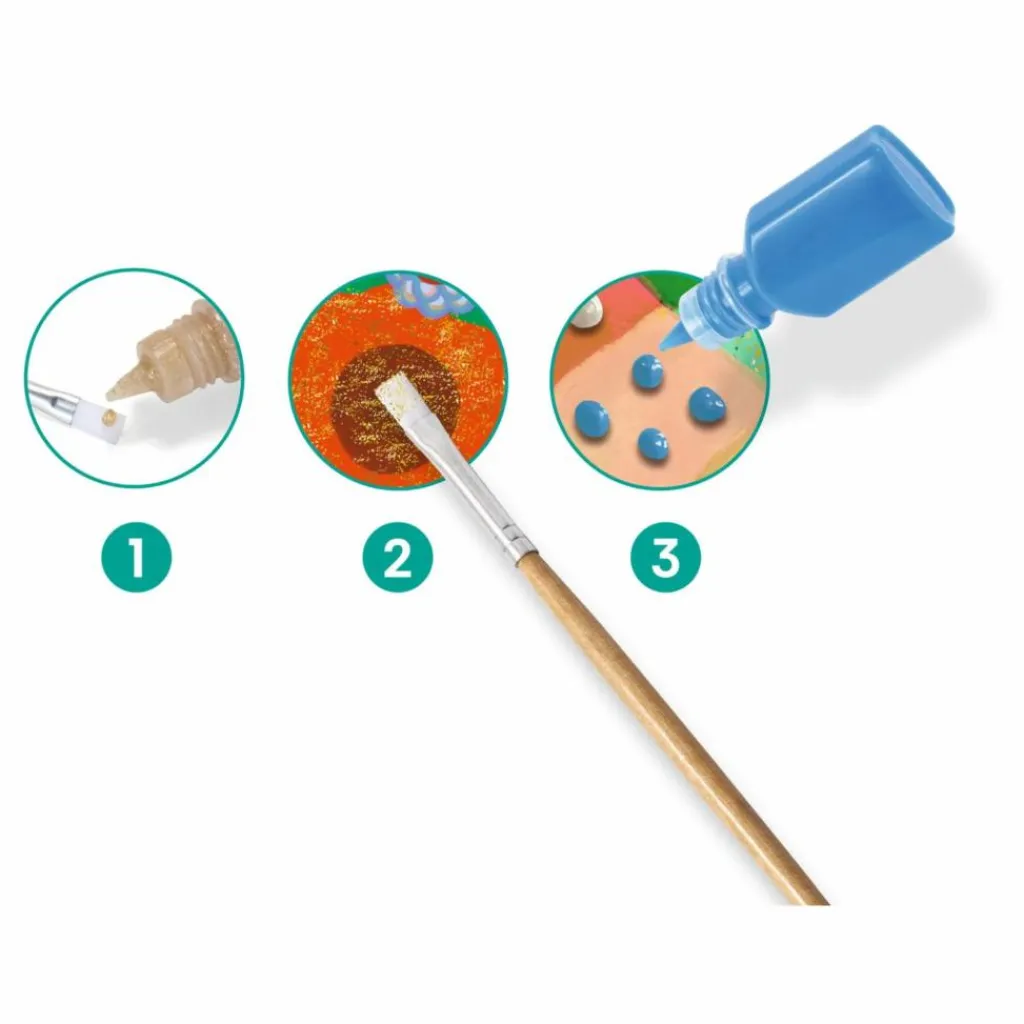 1

2

3