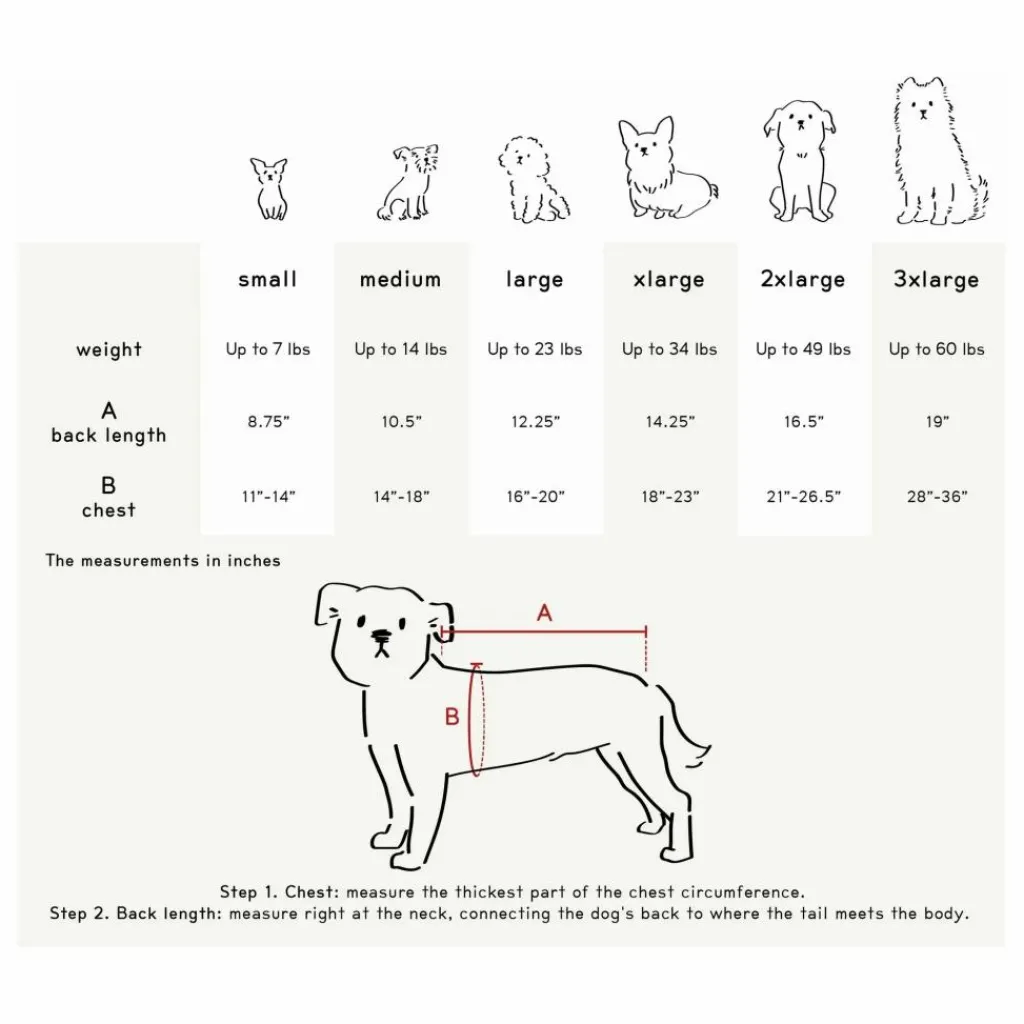 | | small | medium | large | xlarge | 2xlarge | 3xlarge |
|---|---|---|---|---|---|---|
| weight | Up to 7 lbs | Up to 14 lbs | Up to 23 lbs | Up to 34 lbs | Up to 49 lbs | Up to 60 lbs |
| A back length | 8.75" | 10.5" | 12.25" | 14.25" | 16.5" | 19" |
| B chest | 11"-14" | 14"-18" | 16"-20" | 18"-23" | 21"-26.5" | 28"-36" |

The measurements in inches

A

B

Step 1. Chest: measure the thickest part of the chest circumference.
Step 2. Back length: measure right at the neck, connecting the dog's back to where the tail meets the body.