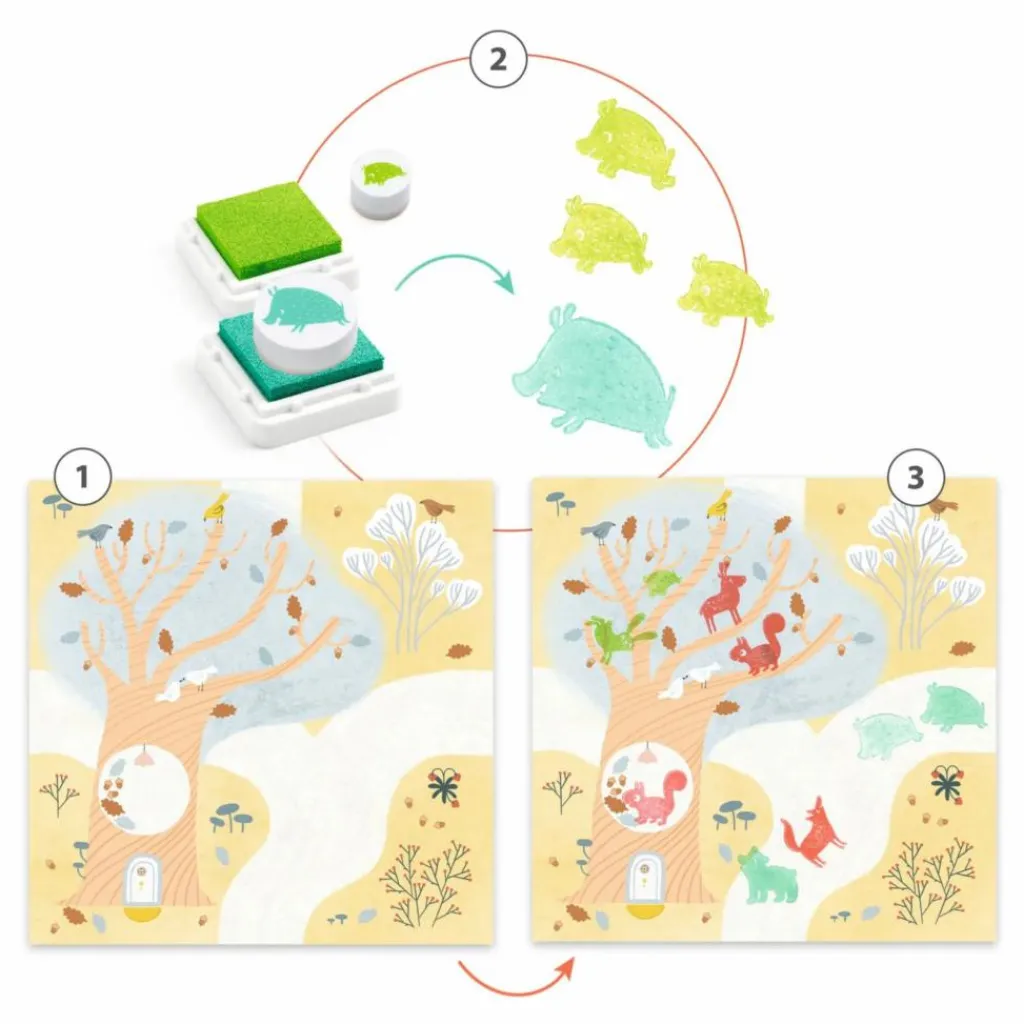 2

1

3