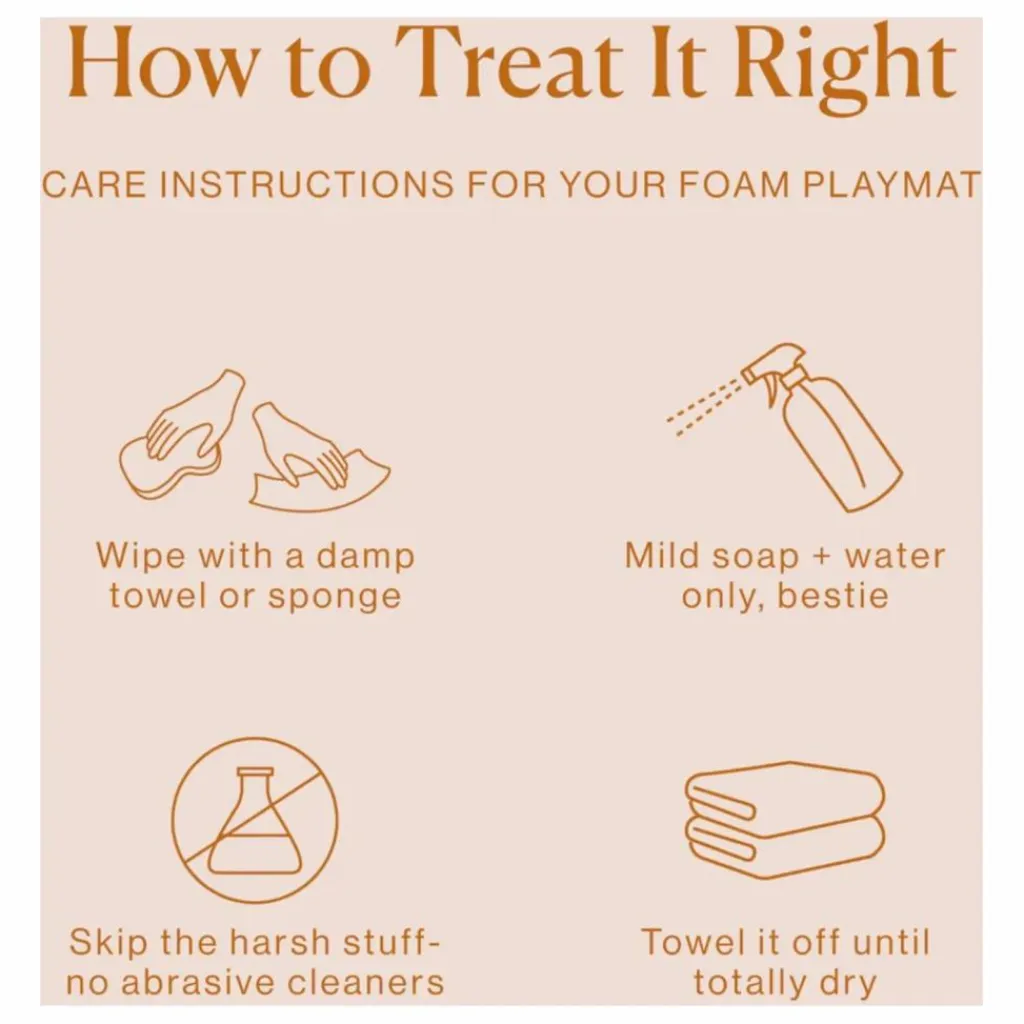 How to Treat It Right

CARE INSTRUCTIONS FOR YOUR FOAM PLAYMAT

Wipe with a damp towel or sponge

Mild soap + water only, bestie

Skip the harsh stuff- no abrasive cleaners

Towel it off until totally dry